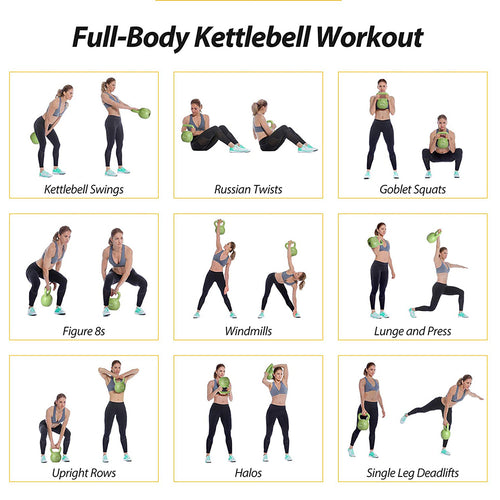 Full-Body Kettlebell Workout

Kettlebell Swings

Russian Twists

Goblet Squats

Figure 8s

Windmills

Lunge and Press

Upright Rows

Halos

Single Leg Deadlifts